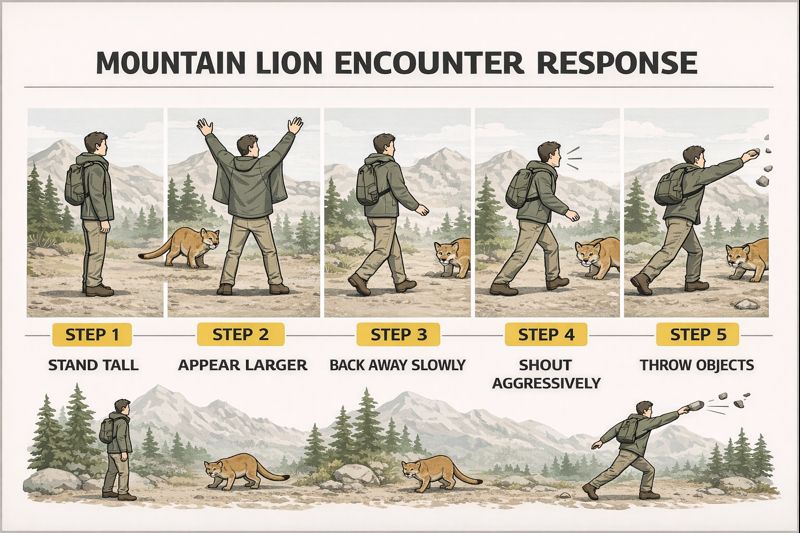 MOUNTAIN LION ENCOUNTER RESPONSE

STEP 1
STAND TALL

STEP 2
APPEAR LARGER

STEP 3
BACK AWAY SLOWLY

STEP 4
SHOUT AGGRESSIVELY

STEP 5
THROW OBJECTS